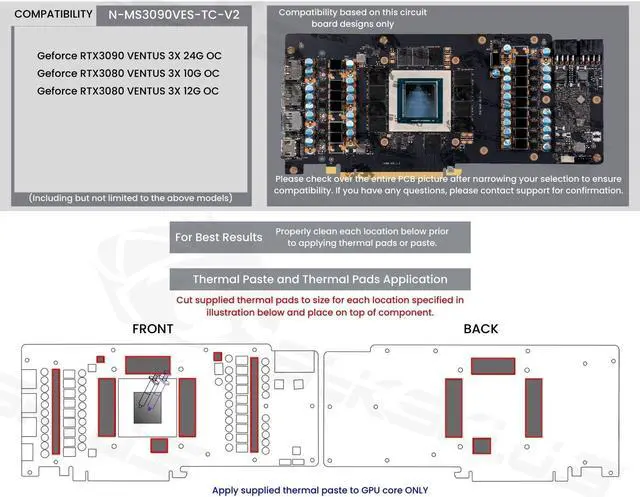 COMPATIBILITY N-MS3090VES-TC-V2

Geforce RTX3090 VENTUS 3X 24G OC
Geforce RTX3080 VENTUS 3X 10G OC
Geforce RTX3080 VENTUS 3X 12G OC

(Including but not limited to the above models)

Compatibility based on this circuit board designs only

Please check over the entire PCB picture after narrowing your selection to ensure compatibility. If you have any questions, please contact support for confirmation.

For Best Results Properly clean each location below prior to applying thermal pads or paste.

Thermal Paste and Thermal Pads Application

Cut supplied thermal pads to size for each location specified in illustration below and place on top of component.

FRONT

BACK

Apply supplied thermal paste to GPU core ONLY