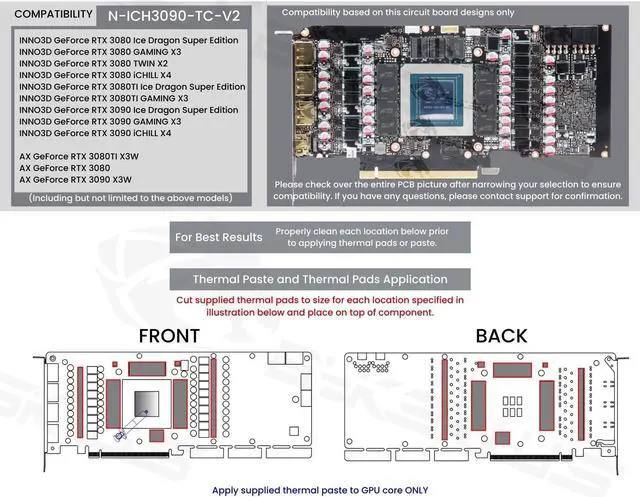 COMPATIBILITY N-ICH3090-TC-V2

INNO3D GeForce RTX 3080 Ice Dragon Super Edition
INNO3D GeForce RTX 3080 GAMING X3
INNO3D GeForce RTX 3080 TWIN X2
INNO3D GeForce RTX 3080 iCHILL X4
INNO3D GeForce RTX 3080TI Ice Dragon Super Edition
INNO3D GeForce RTX 3080TI GAMING X3
INNO3D GeForce RTX 3090 Ice Dragon Super Edition
INNO3D GeForce RTX 3090 GAMING X3
INNO3D GeForce RTX 3090 iCHILL X4

AX GeForce RTX 3080TI X3W
AX GeForce RTX 3080
AX GeForce RTX 3090 X3W

(Including but not limited to the above models)

Compatibility based on this circuit board designs only

Please check over the entire PCB picture after narrowing your selection to ensure compatibility. If you have any questions, please contact support for confirmation.

For Best Results Properly clean each location below prior to applying thermal pads or paste.

Thermal Paste and Thermal Pads Application

Cut supplied thermal pads to size for each location specified in illustration below and place on top of component.

FRONT

BACK

Apply supplied thermal paste to GPU core ONLY