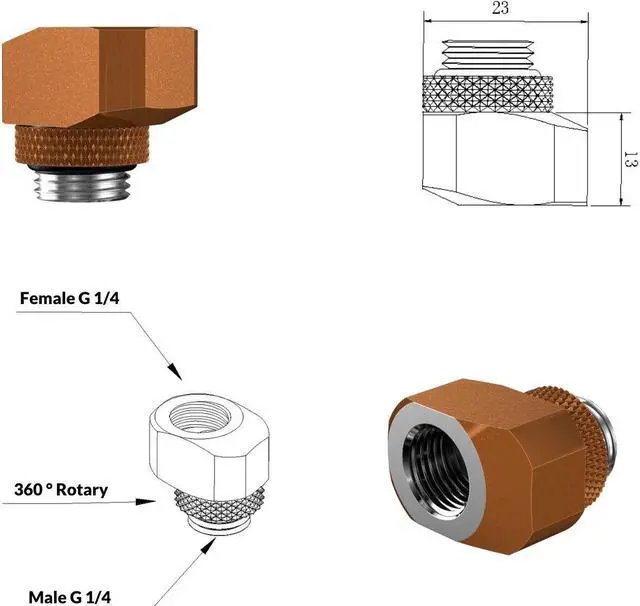 23

13

Female G 1/4

360 ° Rotary

Male G 1/4