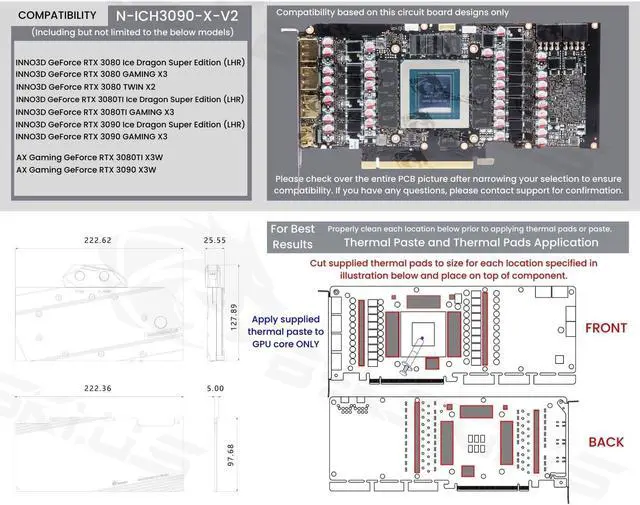 COMPATIBILITY N-ICH3090-X-V2

(Including but not limited to the below models)

INNO3D GeForce RTX 3080 Ice Dragon Super Edition (LHR)
INNO3D GeForce RTX 3080 GAMING X3
INNO3D GeForce RTX 3080 TWIN X2
INNO3D GeForce RTX 3080TI Ice Dragon Super Edition (LHR)
INNO3D GeForce RTX 3080TI GAMING X3
INNO3D GeForce RTX 3090 Ice Dragon Super Edition (LHR)
INNO3D GeForce RTX 3090 GAMING X3

AX Gaming GeForce RTX 3080TI X3W
AX Gaming GeForce RTX 3090 X3W

Compatibility based on this circuit board designs only

Please check over the entire PCB picture after narrowing your selection to ensure compatibility. If you have any questions, please contact support for confirmation.

222.62
25.55
127.89
222.36
5.00
97.68

For Best Results
Properly clean each location below prior to applying thermal pads or paste.
Thermal Paste and Thermal Pads Application

Cut supplied thermal pads to size for each location specified in illustration below and place on top of component.

Apply supplied thermal paste to GPU core ONLY

FRONT

BACK