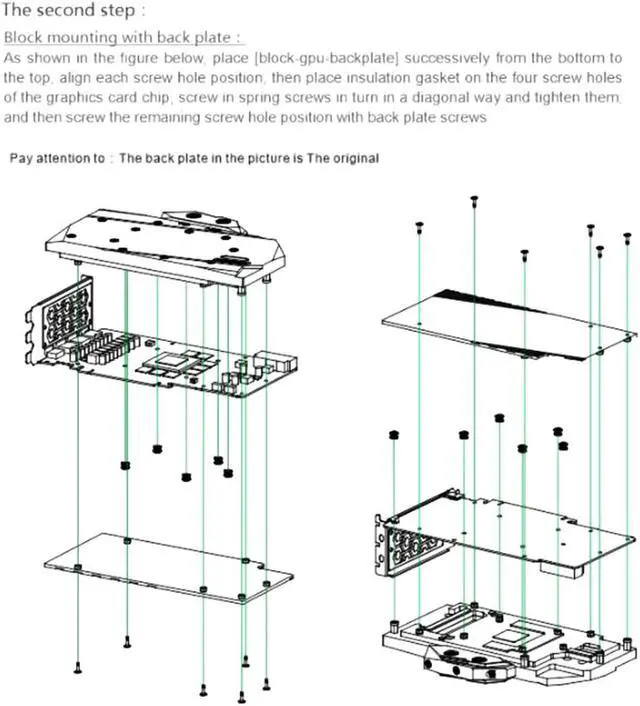 The second step :

Block mounting with back plate :

As shown in the figure below, place [block-gpu-backplate] successively from the bottom to the top, align each screw hole position, then place insulation gasket on the four screw holes of the graphics card chip, screw in spring screws in turn in a diagonal way and tighten them, and then screw the remaining screw hole position with back plate screws

Pay attention to : The back plate in the picture is The original