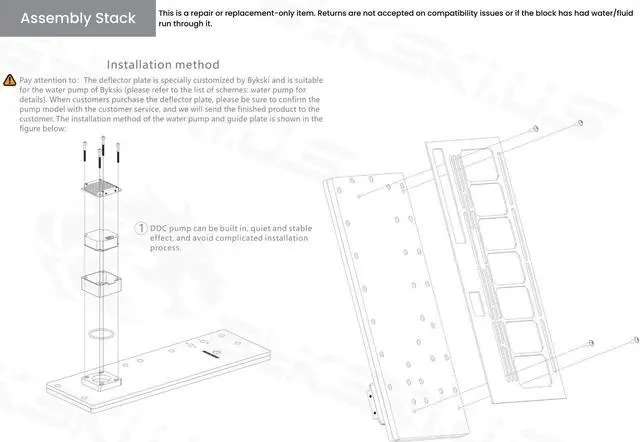 Assembly Stack

This is a repair or replacement-only item. Returns are not accepted on compatibility issues or if the block has had water/fluid run through it.

Installation method

Pay attention to: The deflector plate is specially customized by Bykski and is suitable for the water pump of Bykski (please refer to the list of schemes: water pump for details). When customers purchase the deflector plate, please be sure to confirm the pump model with the customer service, and we will send the finished product to the customer. The installation method of the water pump and guide plate is shown in the figure below:

1 DDC pump can be built in, quiet and stable effect, and avoid complicated installation process.