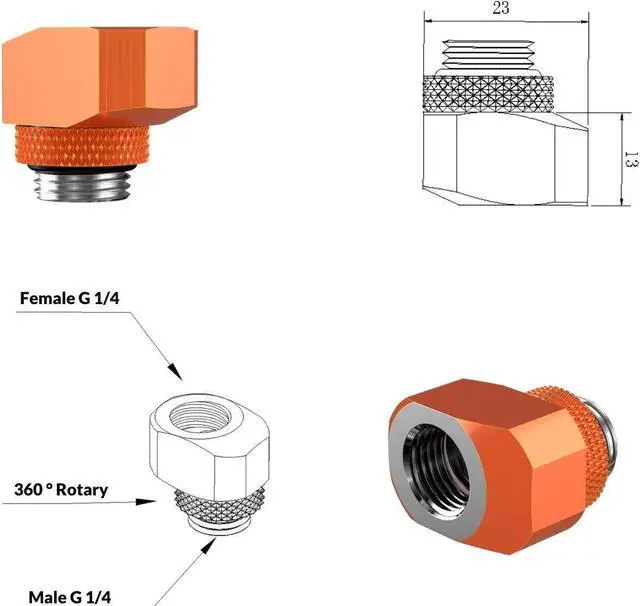 23

13

Female G 1/4

360 ° Rotary

Male G 1/4