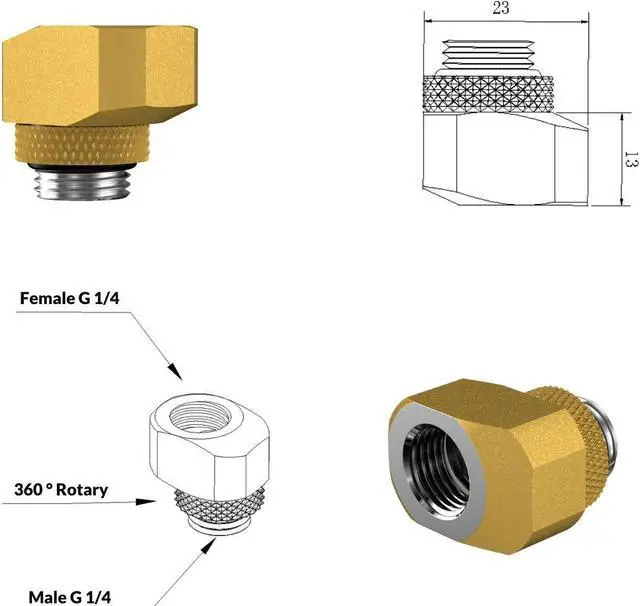 23

13

Female G 1/4

360 ° Rotary

Male G 1/4