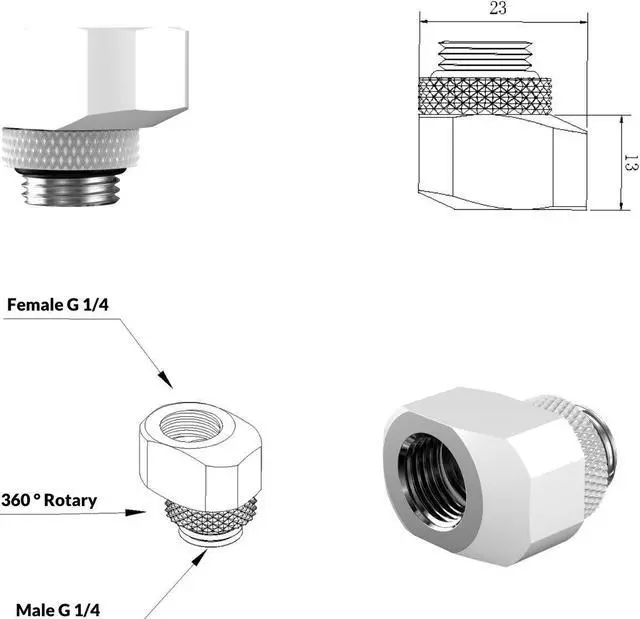 23

13

Female G 1/4

360 ° Rotary

Male G 1/4