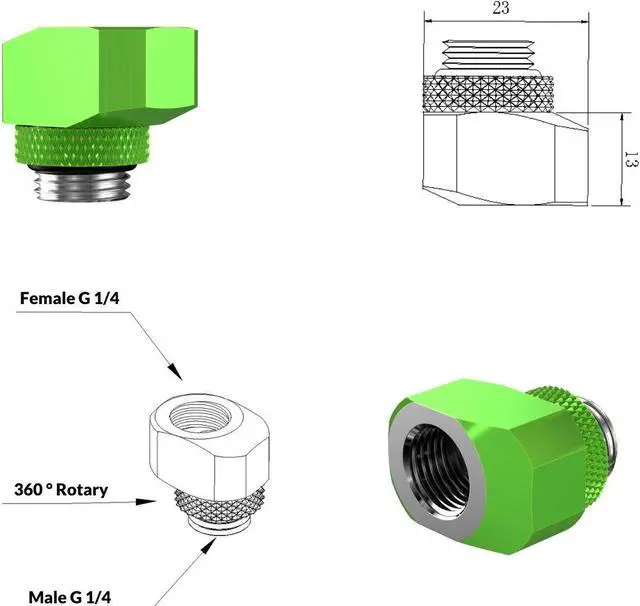 23

13

Female G 1/4

360 ° Rotary

Male G 1/4