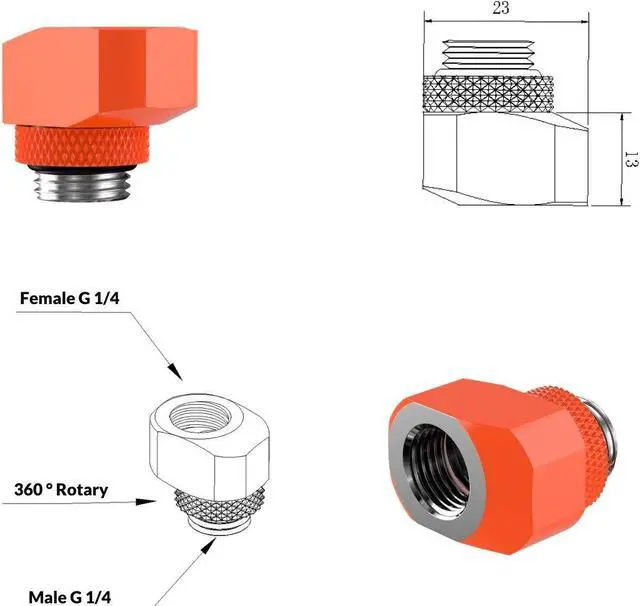 23

13

Female G 1/4

360 ° Rotary

Male G 1/4