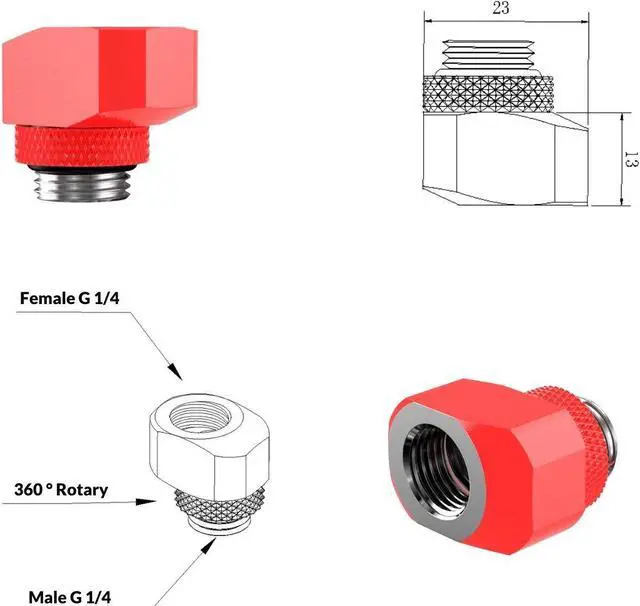 23

13

Female G 1/4

360 ° Rotary

Male G 1/4