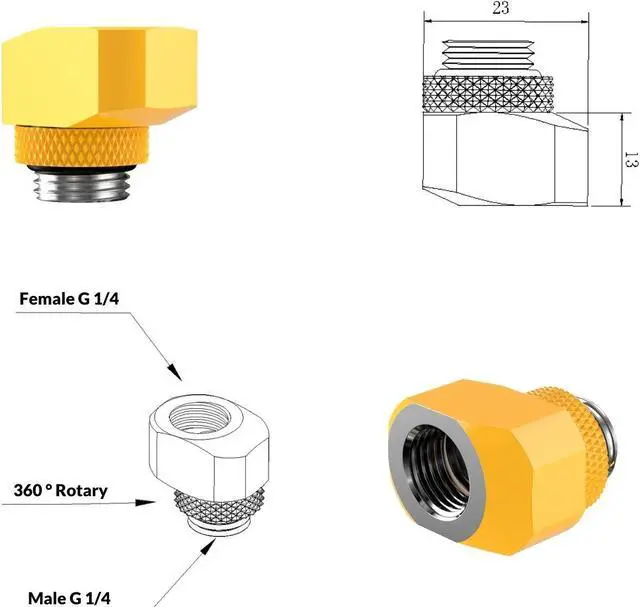 23

13

Female G 1/4

360 ° Rotary

Male G 1/4