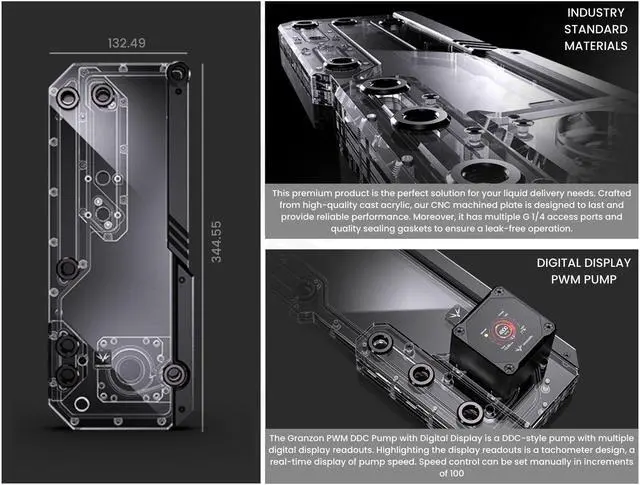 132.49

344.55

INDUSTRY STANDARD MATERIALS

This premium product is the perfect solution for your liquid delivery needs. Crafted from high-quality cast acrylic, our CNC machined plate is designed to last and provide reliable performance. Moreover, it has multiple G 1/4 access ports and quality sealing gaskets to ensure a leak-free operation.

DIGITAL DISPLAY PWM PUMP

The Granzon PWM DDC Pump with Digital Display is a DDC-style pump with multiple digital display readouts. Highlighting the display readouts is a tachometer design, a real-time display of pump speed. Speed control can be set manually in increments of 100