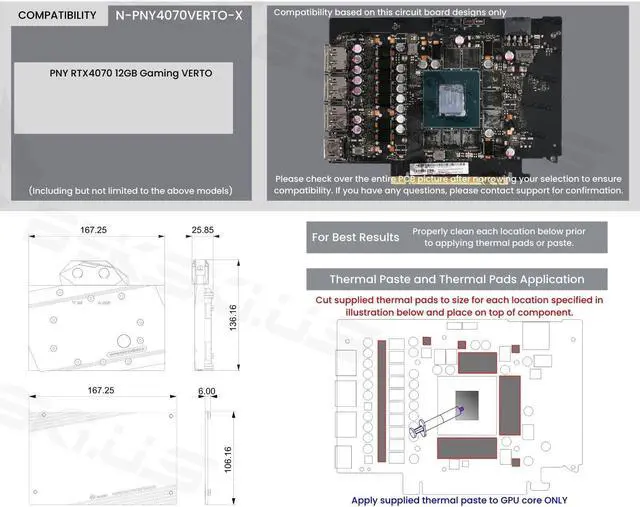 COMPATIBILITY

N-PNY4070VERTO-X

PNY RTX4070 12GB Gaming VERTO

(Including but not limited to the above models)

Compatibility based on this circuit board designs only

Please check over the entire PCB picture after narrowing your selection to ensure compatibility. If you have any questions, please contact support for confirmation.

167.25

25.85

136.16

167.25

6.00

106.16

For Best Results

Properly clean each location below prior to applying thermal pads or paste.

Thermal Paste and Thermal Pads Application

Cut supplied thermal pads to size for each location specified in illustration below and place on top of component.

Apply supplied thermal paste to GPU core ONLY