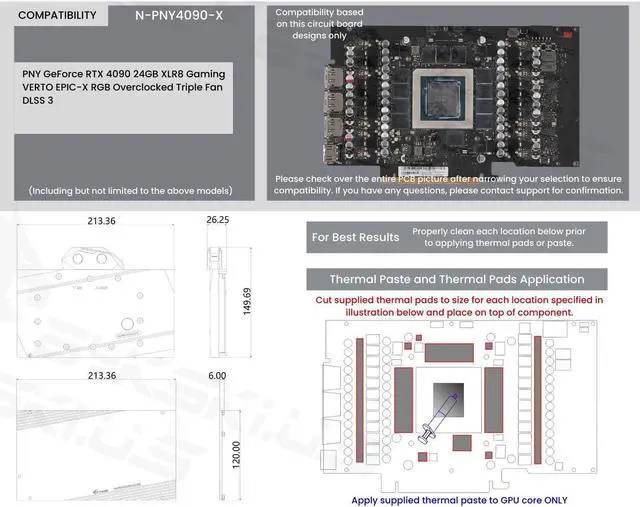 COMPATIBILITY

N-PNY4090-X

PNY GeForce RTX 4090 24GB XLR8 Gaming VERTO EPIC-X RGB Overclocked Triple Fan DLSS 3

(Including but not limited to the above models)

Compatibility based on this circuit board designs only

Please check over the entire PCB picture after narrowing your selection to ensure compatibility. If you have any questions, please contact support for confirmation.

213.36

26.25

149.69

213.36

6.00

120.00

For Best Results

Properly clean each location below prior to applying thermal pads or paste.

Thermal Paste and Thermal Pads Application

Cut supplied thermal pads to size for each location specified in illustration below and place on top of component.

Apply supplied thermal paste to GPU core ONLY