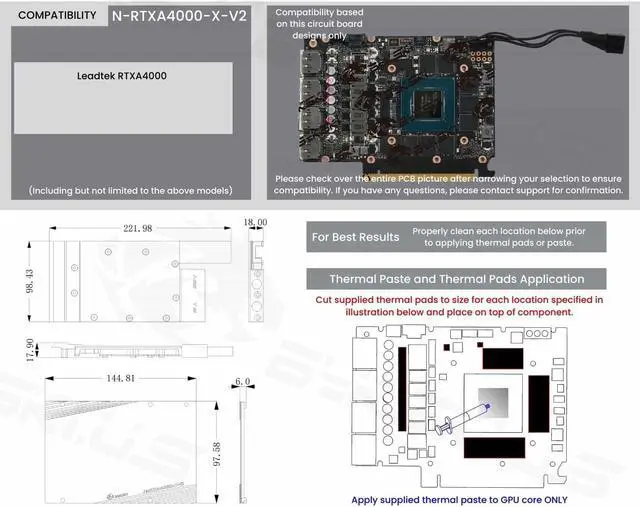 COMPATIBILITY N-RTXA4000-X-V2

Leadtek RTXA4000

(Including but not limited to the above models)

Compatibility based on this circuit board designs only

Please check over the entire PCB picture after narrowing your selection to ensure compatibility. If you have any questions, please contact support for confirmation.

221.98

18.00

98.43

17.90

144.81

6.0

97.58

For Best Results

Properly clean each location below prior to applying thermal pads or paste.

Thermal Paste and Thermal Pads Application

Cut supplied thermal pads to size for each location specified in illustration below and place on top of component.

Apply supplied thermal paste to GPU core ONLY