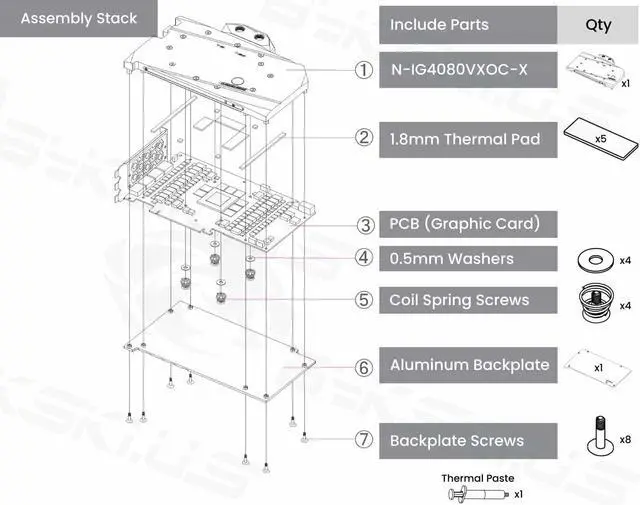 Assembly Stack

| Include Parts | Qty |
|---|---|
| ① N-IG4080VXOC-X | x1 |
| ② 1.8mm Thermal Pad | x5 |
| ③ PCB (Graphic Card) | |
| ④ 0.5mm Washers | x4 |
| ⑤ Coil Spring Screws | x4 |
| ⑥ Aluminum Backplate | x1 |
| ⑦ Backplate Screws | x8 |

Thermal Paste
x1