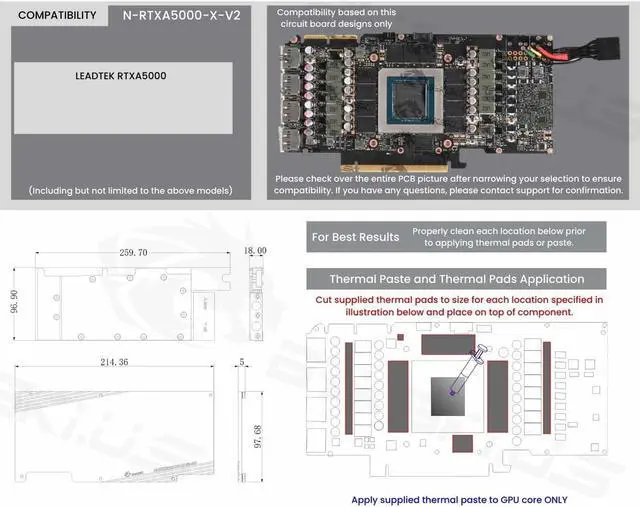 COMPATIBILITY

N-RTXA5000-X-V2

LEADTEK RTXA5000

(Including but not limited to the above models)

Compatibility based on this circuit board designs only

Please check over the entire PCB picture after narrowing your selection to ensure compatibility. If you have any questions, please contact support for confirmation.

259.70

18.00

96.90

214.36

5

97.68

For Best Results

Properly clean each location below prior to applying thermal pads or paste.

Thermal Paste and Thermal Pads Application

Cut supplied thermal pads to size for each location specified in illustration below and place on top of component.

Apply supplied thermal paste to GPU core ONLY