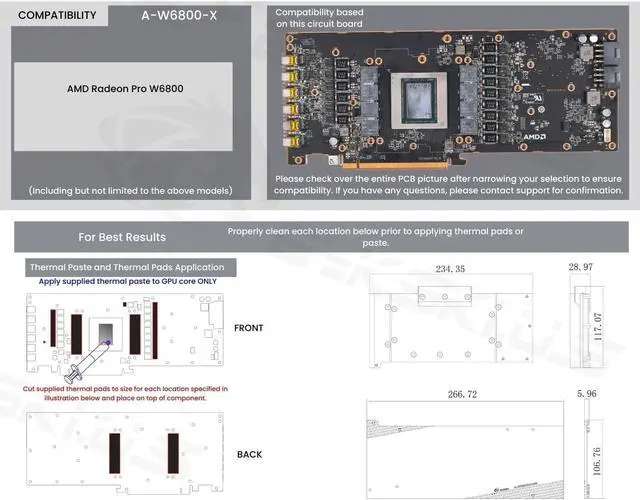 COMPATIBILITY

A-W6800-X

AMD Radeon Pro W6800

(Including but not limited to the above models)

Compatibility based on this circuit board

AMD

Please check over the entire PCB picture after narrowing your selection to ensure compatibility. If you have any questions, please contact support for confirmation.

For Best Results

Properly clean each location below prior to applying thermal pads or paste.

Thermal Paste and Thermal Pads Application

Apply supplied thermal paste to GPU core ONLY

FRONT

Cut supplied thermal pads to size for each location specified in illustration below and place on top of component.

BACK

234.35

28.97

117.07

266.72

5.96

106.76