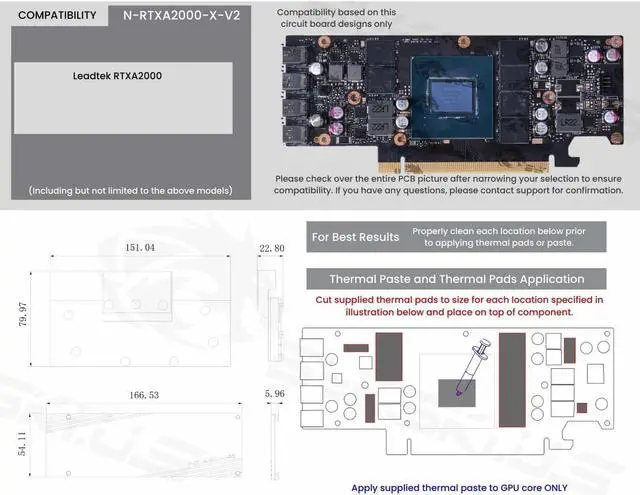 COMPATIBILITY N-RTXA2000-X-V2

Leadtek RTXA2000

(Including but not limited to the above models)

Compatibility based on this circuit board designs only

Please check over the entire PCB picture after narrowing your selection to ensure compatibility. If you have any questions, please contact support for confirmation.

151.04

22.80

79.97

166.53

5.96

54.11

For Best Results

Properly clean each location below prior to applying thermal pads or paste.

Thermal Paste and Thermal Pads Application

Cut supplied thermal pads to size for each location specified in illustration below and place on top of component.

Apply supplied thermal paste to GPU core ONLY