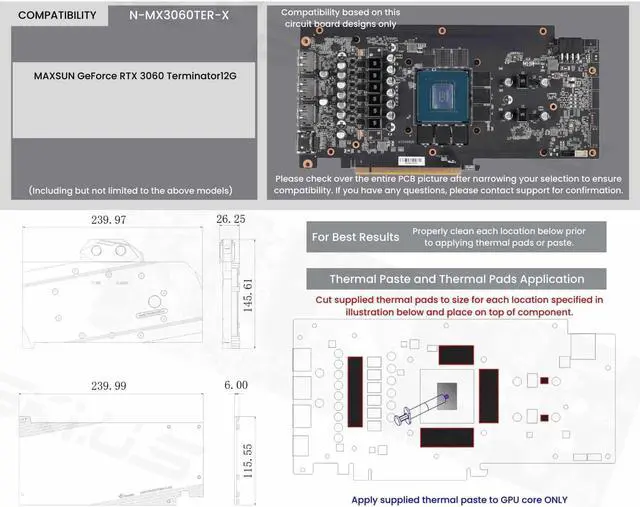 COMPATIBILITY

N-MX3060TER-X

MAXSUN GeForce RTX 3060 Terminator12G

(Including but not limited to the above models)

Compatibility based on this circuit board designs only

Please check over the entire PCB picture after narrowing your selection to ensure compatibility. If you have any questions, please contact support for confirmation.

239.97

26.25

145.61

239.99

6.00

115.55

For Best Results

Properly clean each location below prior to applying thermal pads or paste.

Thermal Paste and Thermal Pads Application

Cut supplied thermal pads to size for each location specified in illustration below and place on top of component.

Apply supplied thermal paste to GPU core ONLY