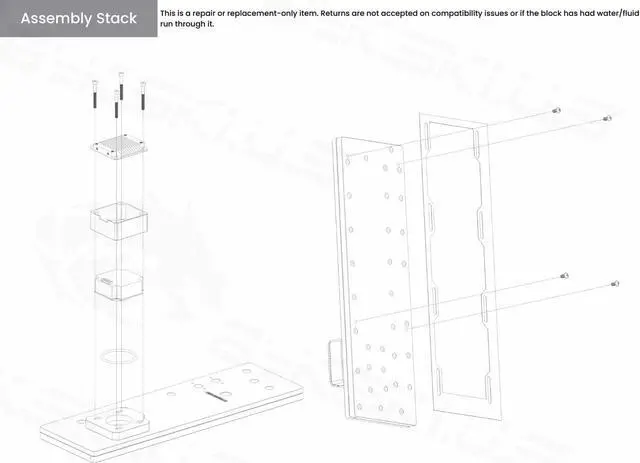 Assembly Stack

This is a repair or replacement-only item. Returns are not accepted on compatibility issues or if the block has had water/fluid run through it.