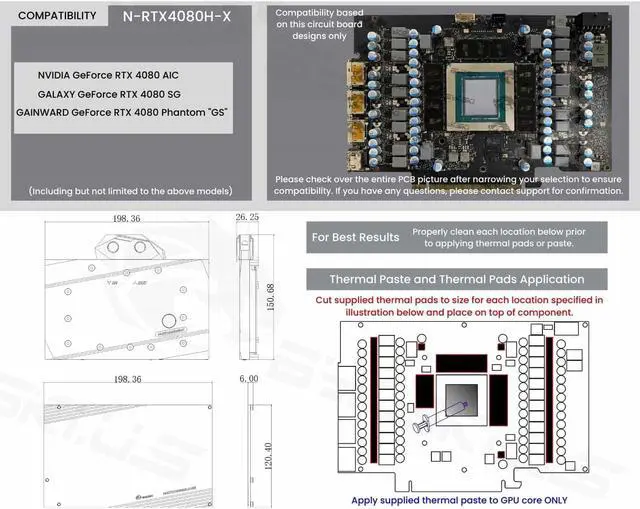 COMPATIBILITY

N-RTX4080H-X

NVIDIA GeForce RTX 4080 AIC

GALAXY GeForce RTX 4080 SG

GAINWARD GeForce RTX 4080 Phantom "GS"

(Including but not limited to the above models)

Compatibility based on this circuit board designs only

Please check over the entire PCB picture after narrowing your selection to ensure compatibility. If you have any questions, please contact support for confirmation.

198.36

26.25

150.68

198.36

6.00

120.40

For Best Results

Properly clean each location below prior to applying thermal pads or paste.

Thermal Paste and Thermal Pads Application

Cut supplied thermal pads to size for each location specified in illustration below and place on top of component.

Apply supplied thermal paste to GPU core ONLY