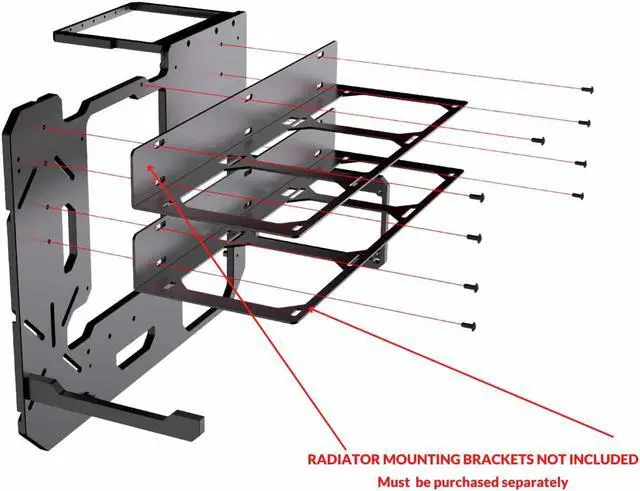 RADIATOR MOUNTING BRACKETS NOT INCLUDED
Must be purchased separately