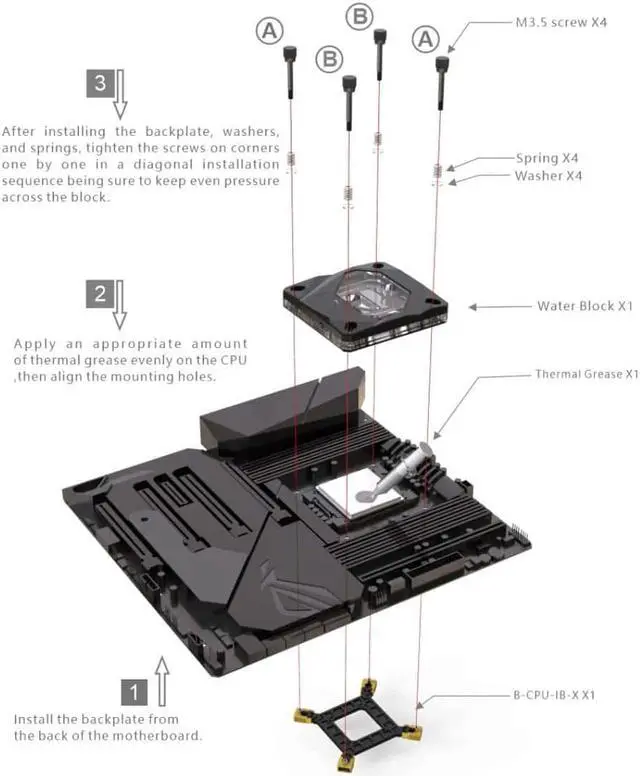 A
B
B
A
M3.5 screw X4

3

After installing the backplate, washers, and springs, tighten the screws on corners one by one in a diagonal installation sequence being sure to keep even pressure across the block.

Spring X4
Washer X4

2

Apply an appropriate amount of thermal grease evenly on the CPU ,then align the mounting holes.

Water Block X1

Thermal Grease X1

1

Install the backplate from the back of the motherboard.

B-CPU-IB-X X1