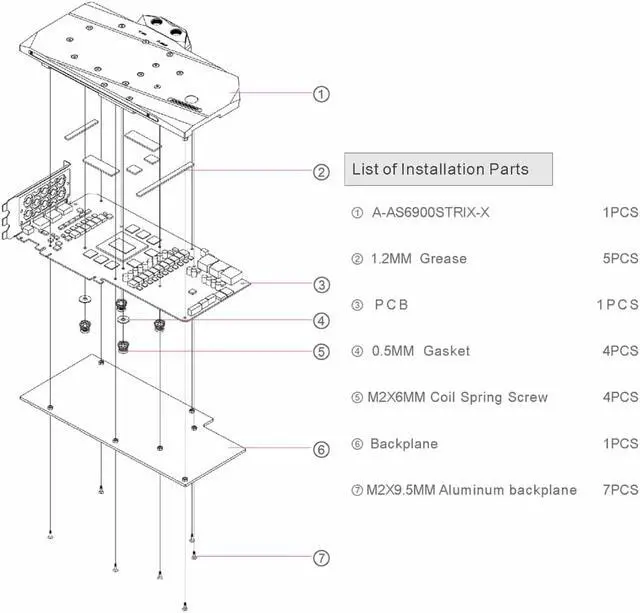 ①

②

③

④

⑤

⑥

⑦

List of Installation Parts

① A-AS6900STRIX-X 1PCS

② 1.2MM Grease 5PCS

③ PCB 1PCS

④ 0.5MM Gasket 4PCS

⑤ M2X6MM Coil Spring Screw 4PCS

⑥ Backplane 1PCS

⑦ M2X9.5MM Aluminum backplane 7PCS