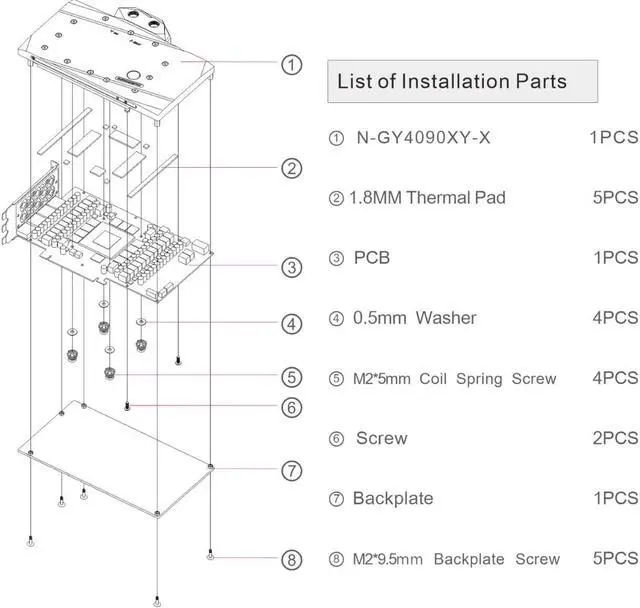 ①
②
③
④
⑤
⑥
⑦
⑧

List of Installation Parts

① N-GY4090XY-X 1PCS

② 1.8MM Thermal Pad 5PCS

③ PCB 1PCS

④ 0.5mm Washer 4PCS

⑤ M2*5mm Coil Spring Screw 4PCS

⑥ Screw 2PCS

⑦ Backplate 1PCS

⑧ M2*9.5mm Backplate Screw 5PCS