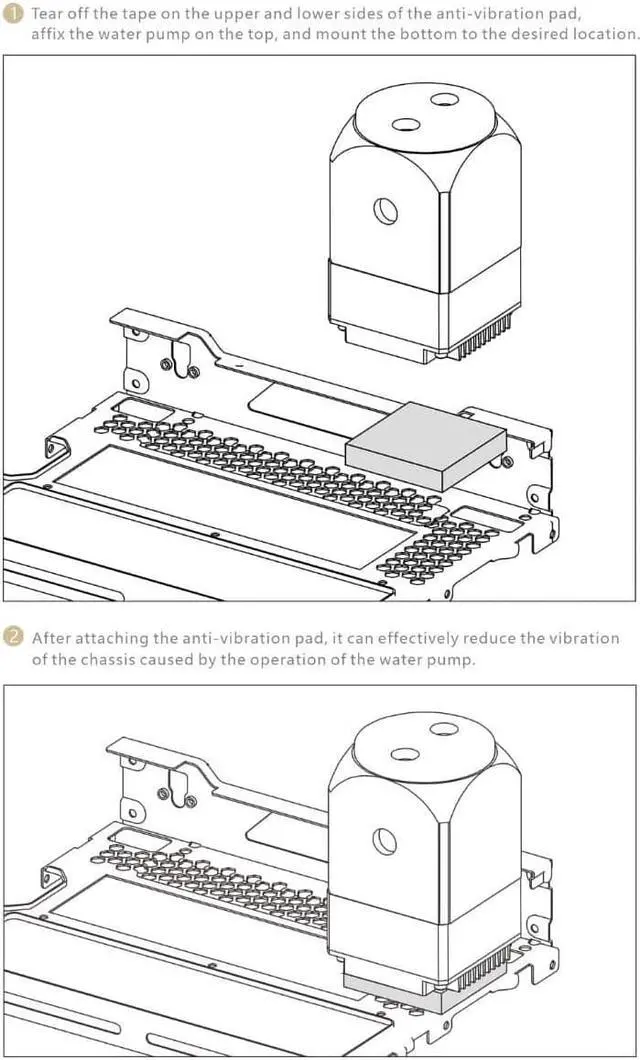 1 Tear off the tape on the upper and lower sides of the anti-vibration pad, affix the water pump on the top, and mount the bottom to the desired location.

2 After attaching the anti-vibration pad, it can effectively reduce the vibration of the chassis caused by the operation of the water pump.