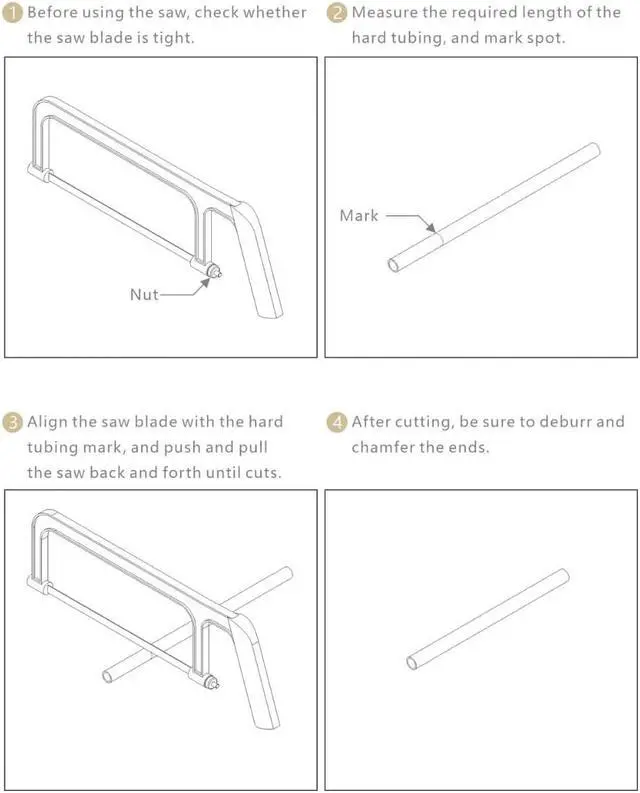 1 Before using the saw, check whether the saw blade is tight.

Nut

2 Measure the required length of the hard tubing, and mark spot.

Mark

3 Align the saw blade with the hard tubing mark, and push and pull the saw back and forth until cuts.

4 After cutting, be sure to deburr and chamfer the ends.