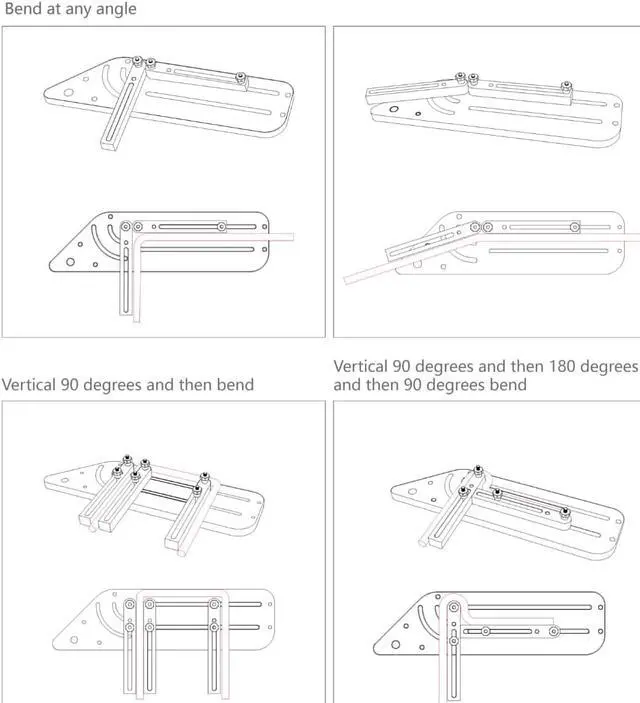 Bend at any angle

Vertical 90 degrees and then bend

Vertical 90 degrees and then 180 degrees and then 90 degrees bend