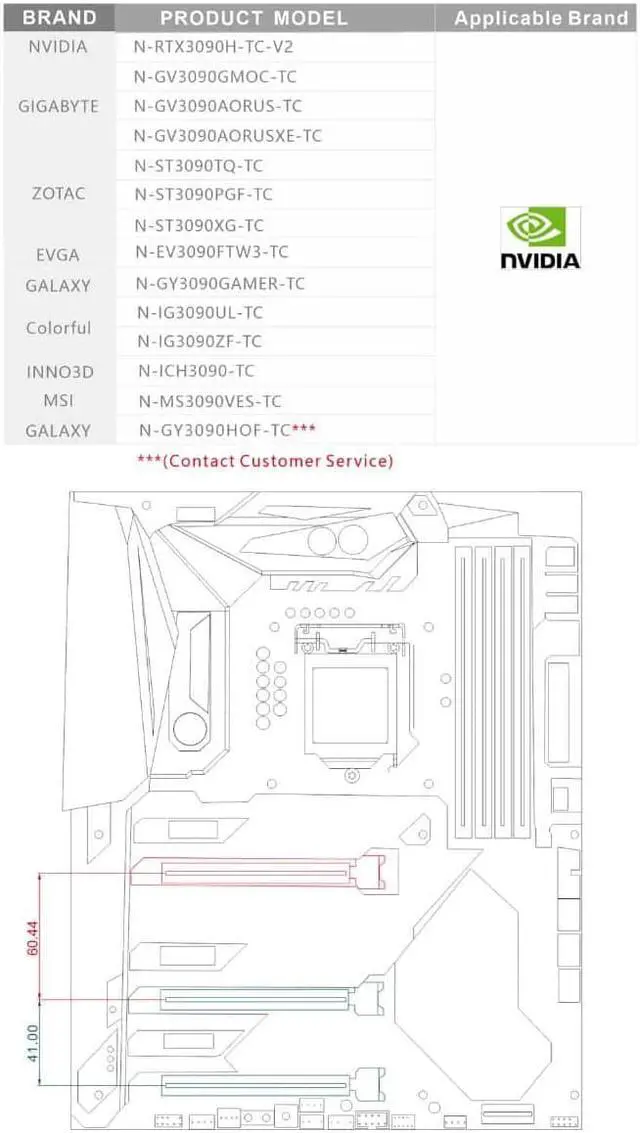 | BRAND | PRODUCT MODEL | Applicable Brand |
|---|---|---|
| NVIDIA | N-RTX3090H-TC-V2 | NVIDIA |
| GIGABYTE | N-GV3090GMOC-TC | |
| | N-GV3090AORUS-TC | |
| | N-GV3090AORUSXE-TC | |
| ZOTAC | N-ST3090TQ-TC | |
| | N-ST3090PGF-TC | |
| | N-ST3090XG-TC | |
| EVGA | N-EV3090FTW3-TC | |
| GALAXY | N-GY3090GAMER-TC | |
| Colorful | N-IG3090UL-TC | |
| | N-IG3090ZF-TC | |
| INNO3D | N-ICH3090-TC | |
| MSI | N-MS3090VES-TC | |
| GALAXY | N-GY3090HOF-TC*** | |

***(Contact Customer Service)

60.44

41.00