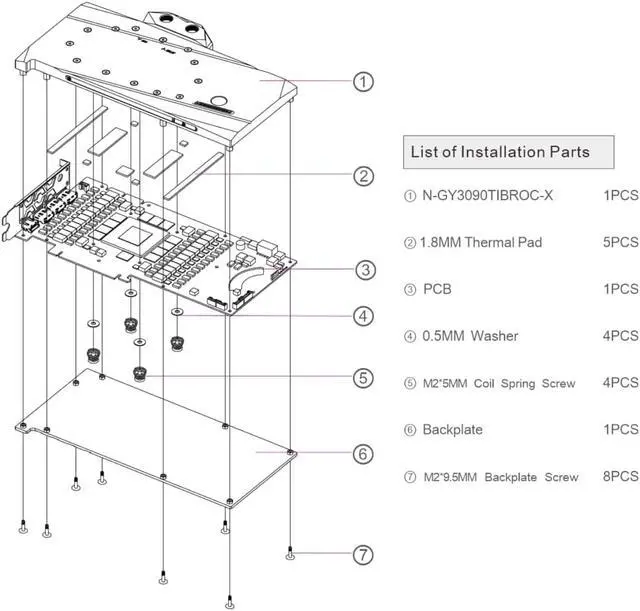 1

2

3

4

5

6

7

List of Installation Parts

① N-GY3090TIBROC-X 1PCS

② 1.8MM Thermal Pad 5PCS

③ PCB 1PCS

④ 0.5MM Washer 4PCS

⑤ M2*5MM Coil Spring Screw 4PCS

⑥ Backplate 1PCS

⑦ M2*9.5MM Backplate Screw 8PCS