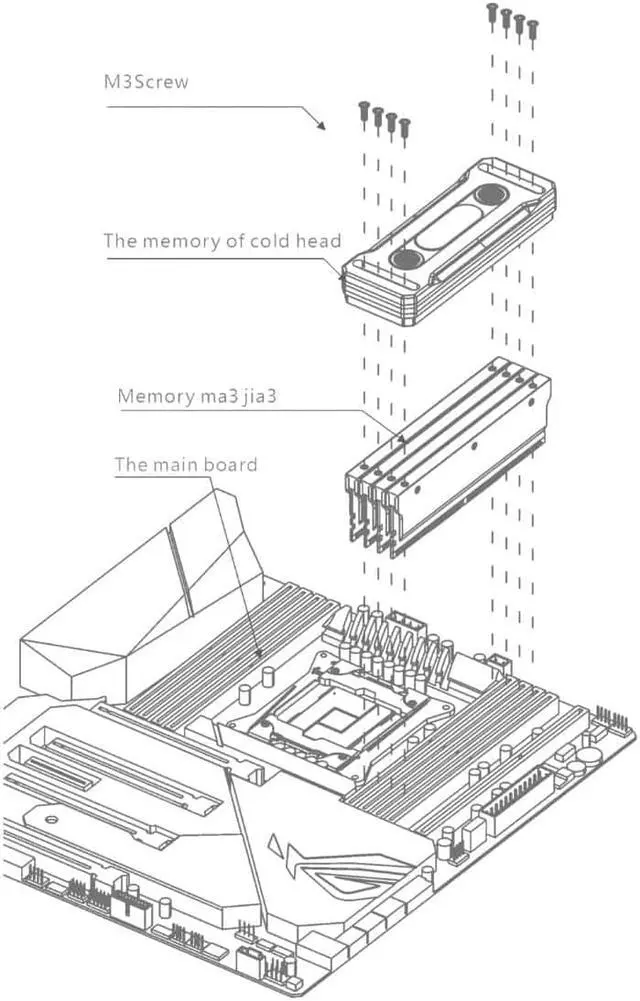 M3Screw

The memory of cold head

Memory ma3 jia3

The main board