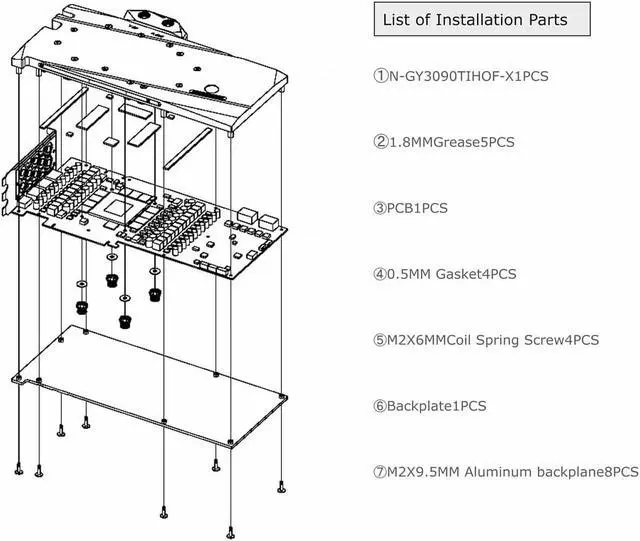 List of Installation Parts

①N-GY3090TIHOF-X1PCS

②1.8MMGrease5PCS

③PCB1PCS

④0.5MM Gasket4PCS

⑤M2X6MMCoil Spring Screw4PCS

⑥Backplate1PCS

⑦M2X9.5MM Aluminum backplane8PCS