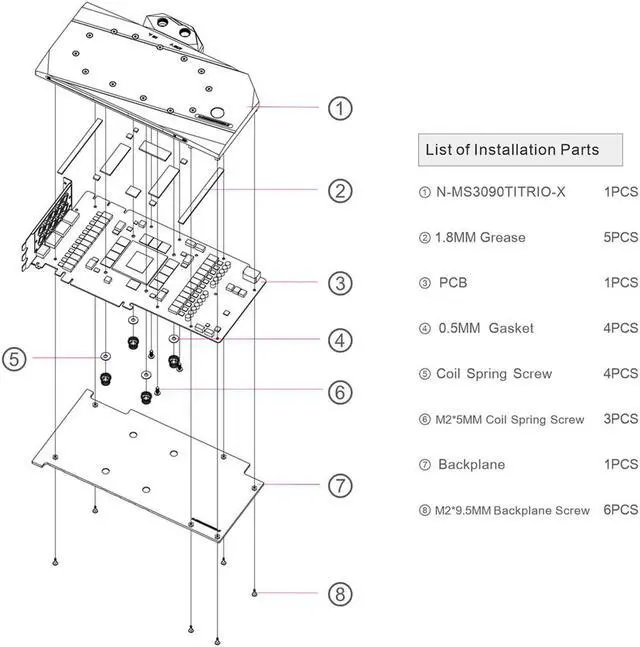 1
2
3
4
5
6
7
8

List of Installation Parts

① N-MS3090TITRIO-X 1PCS

② 1.8MM Grease 5PCS

③ PCB 1PCS

④ 0.5MM Gasket 4PCS

⑤ Coil Spring Screw 4PCS

⑥ M2*5MM Coil Spring Screw 3PCS

⑦ Backplane 1PCS

⑧ M2*9.5MM Backplane Screw 6PCS