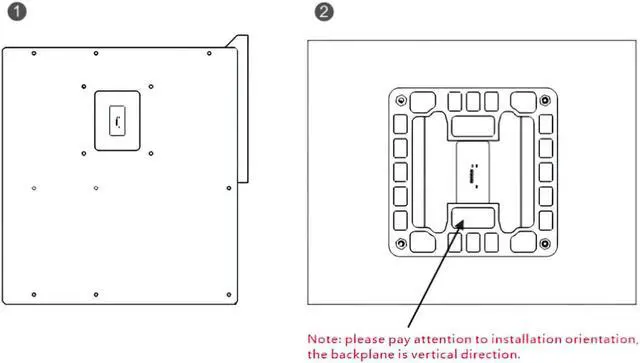 1

2

Note: please pay attention to installation orientation, the backplane is vertical direction.