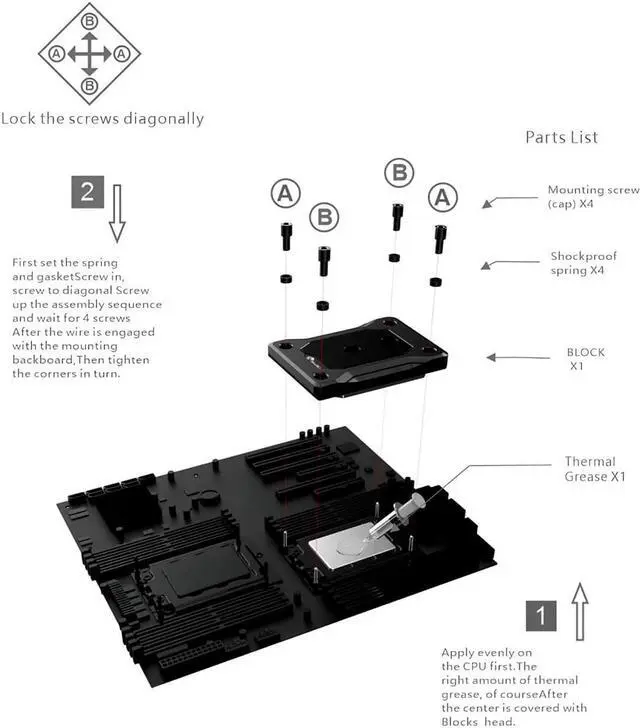 B
A
A
B
Lock the screws diagonally

Parts List

2

First set the spring and gasketScrew in, screw to diagonal Screw up the assembly sequence and wait for 4 screws After the wire is engaged with the mounting backboard,Then tighten the corners in turn.

A
B
B
A

Mounting screw (cap) X4

Shockproof spring X4

BLOCK X1

Thermal Grease X1

1

Apply evenly on the CPU first.The right amount of thermal grease, of courseAfter the center is covered with Blocks head.