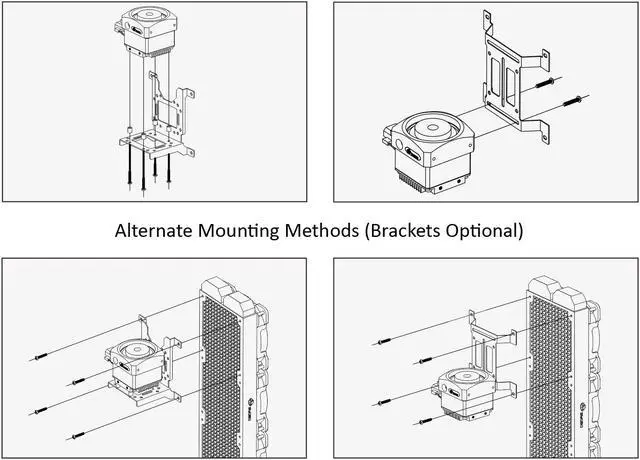 Alternate Mounting Methods (Brackets Optional)