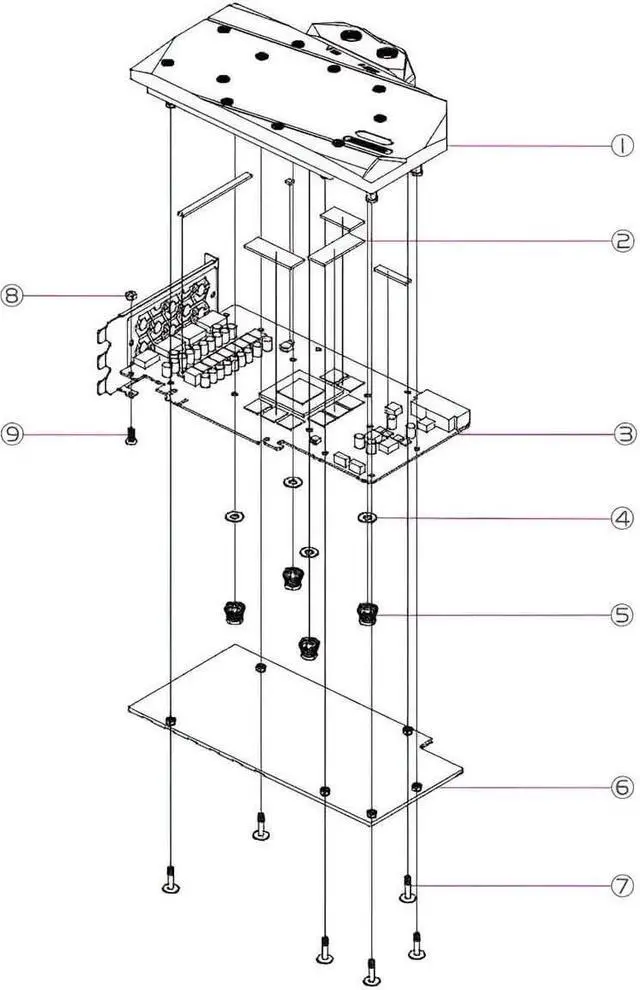 ①
②
⑧
⑨
③
④
⑤
⑥
⑦