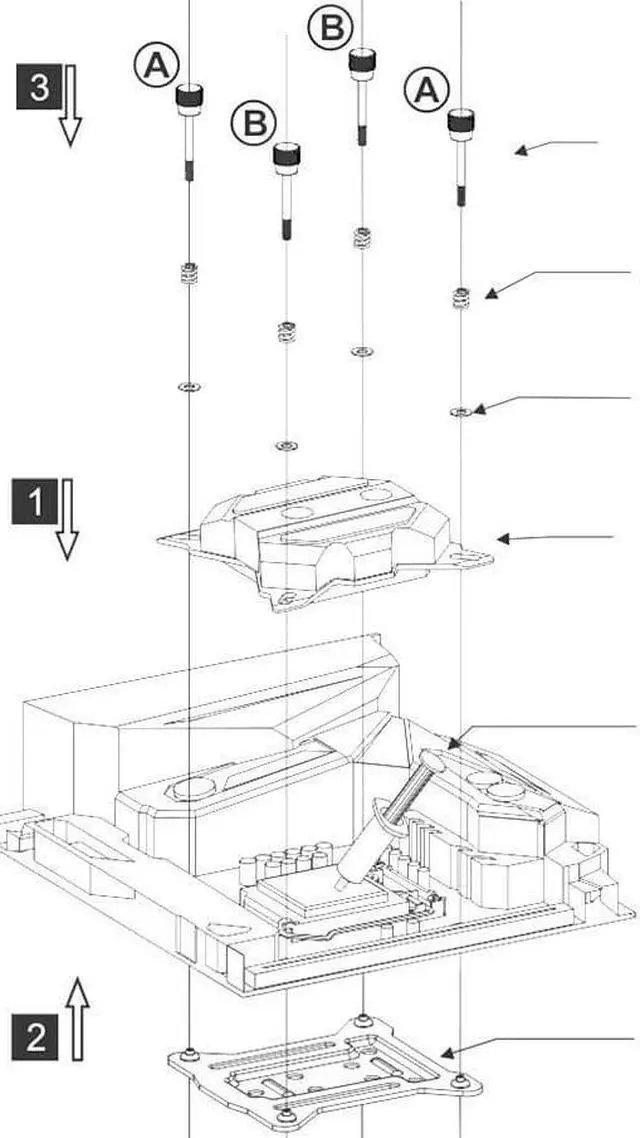 3

A

B

B

A

1

2