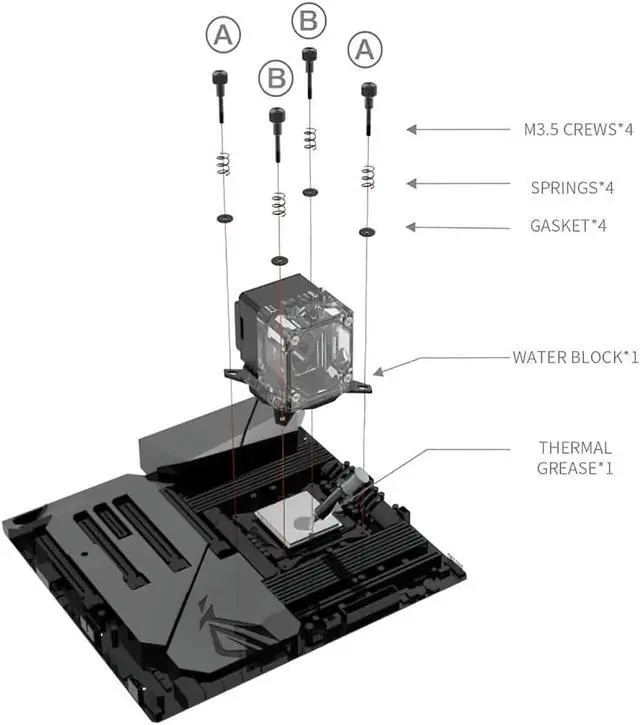 A
B
B
A
M3.5 CREWS*4
SPRINGS*4
GASKET*4
WATER BLOCK*1
THERMAL GREASE*1