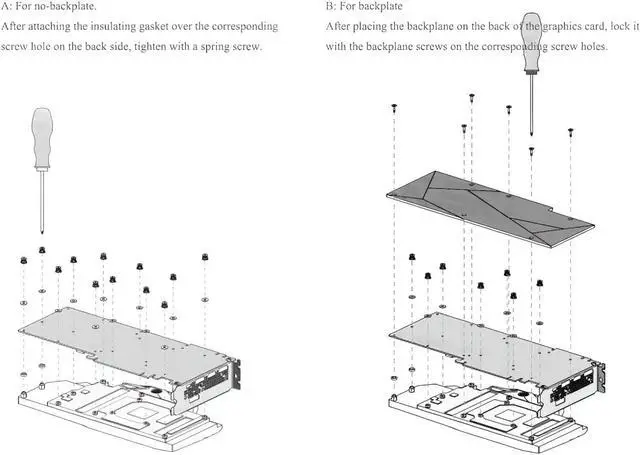 A: For no-backplate.
After attaching the insulating gasket over the corresponding screw hole on the back side, tighten with a spring screw.

B: For backplate
After placing the backplane on the back of the graphics card, lock it with the backplane screws on the corresponding screw holes.