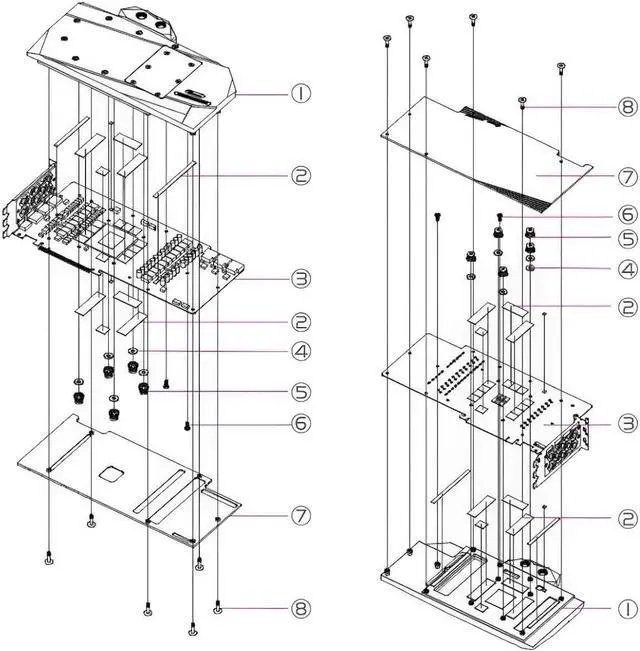 1
2
3
2
4
5
6
7
8

8
7
6
5
4
2
3
2
1