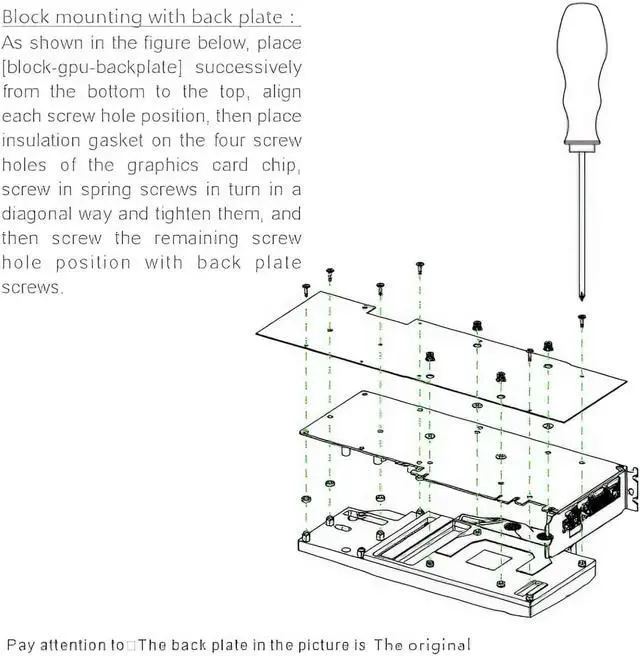 Block mounting with back plate :

As shown in the figure below, place [block-gpu-backplate] successively from the bottom to the top, align each screw hole position, then place insulation gasket on the four screw holes of the graphics card chip, screw in spring screws in turn in a diagonal way and tighten them, and then screw the remaining screw hole position with back plate screws.

Pay attention to□The back plate in the picture is The original