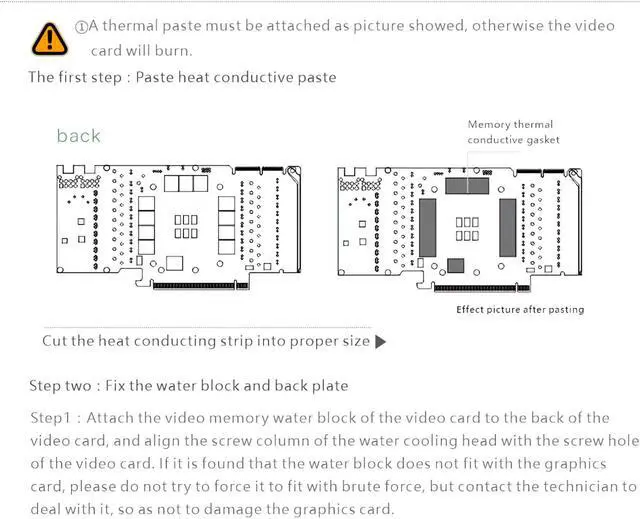 ①A thermal paste must be attached as picture showed, otherwise the video card will burn.

The first step : Paste heat conductive paste

back

Memory thermal conductive gasket

Effect picture after pasting

Cut the heat conducting strip into proper size ▶

Step two : Fix the water block and back plate

Step1 : Attach the video memory water block of the video card to the back of the video card, and align the screw column of the water cooling head with the screw hole of the video card. If it is found that the water block does not fit with the graphics card, please do not try to force it to fit with brute force, but contact the technician to deal with it, so as not to damage the graphics card.