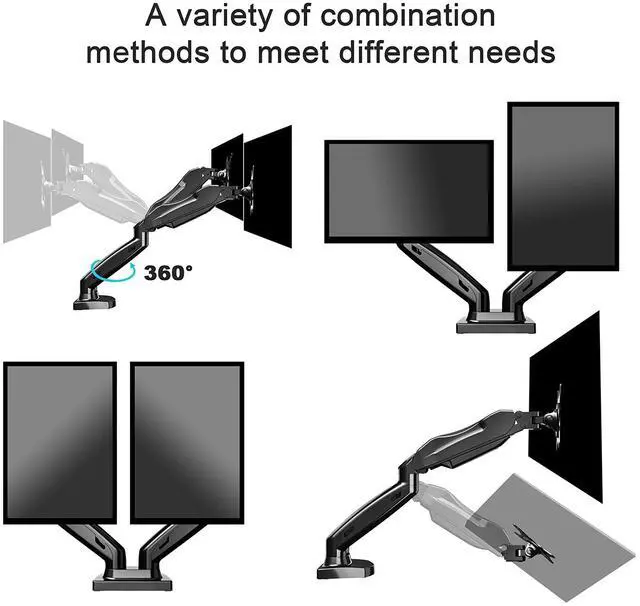 A variety of combination methods to meet different needs

360°