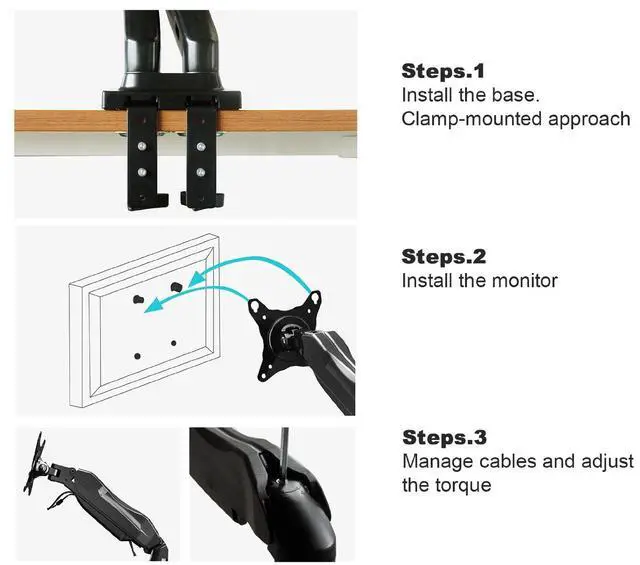 Steps.1
Install the base.
Clamp-mounted approach

Steps.2
Install the monitor

Steps.3
Manage cables and adjust the torque