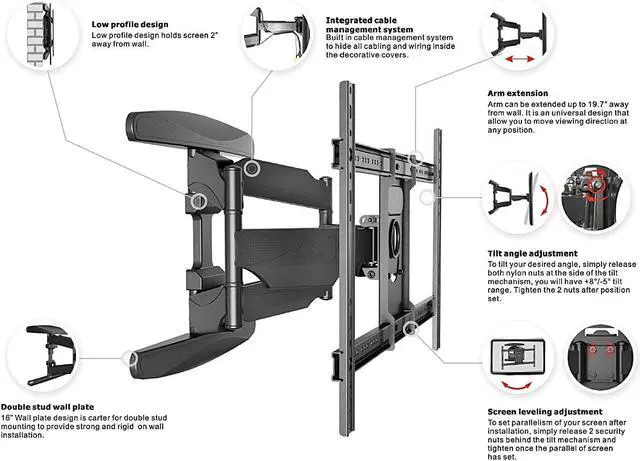 Low profile design
Low profile design holds screen 2" away from wall.

Integrated cable management system
Built in cable management system to hide all cabling and wiring inside the decorative covers.

Arm extension
Arm can be extended up to 19.7" away from wall. It is an universal design that allow you to move viewing direction at any position.

Tilt angle adjustment
To tilt your desired angle, simply release both nylon nuts at the side of the tilt mechanism, you will have +8°/-5° tilt range. Tighten the 2 nuts after position set.

Double stud wall plate
16" Wall plate design is carter for double stud mounting to provide strong and rigid on wall installation.

Screen leveling adjustment
To set parallelism of your screen after installation, simply release 2 security nuts behind the tilt mechanism and tighten once the parallel of screen has set.