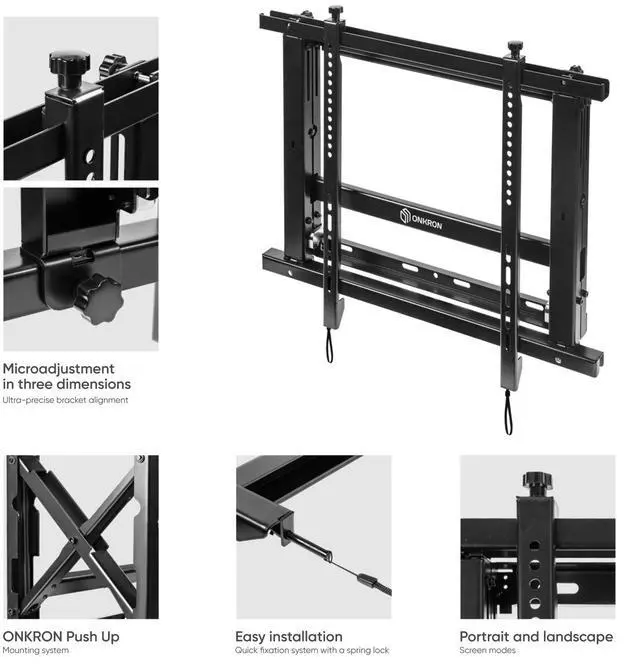 ONKRON

Microadjustment in three dimensions
Ultra-precise bracket alignment

ONKRON Push Up
Mounting system

Easy installation
Quick fixation system with a spring lock

Portrait and landscape
Screen modes